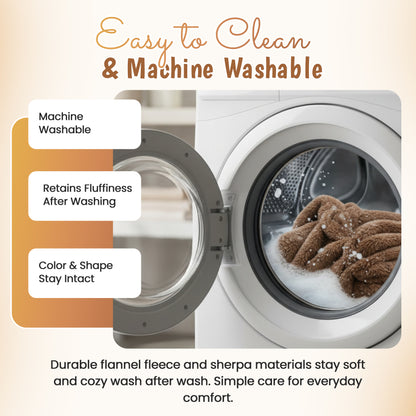 Easy to Clean
& Machine Washable

Machine Washable

Retains Fluffiness After Washing

Color & Shape Stay Intact

Durable flannel fleece and sherpa materials stay soft and cozy wash after wash. Simple care for everyday comfort.