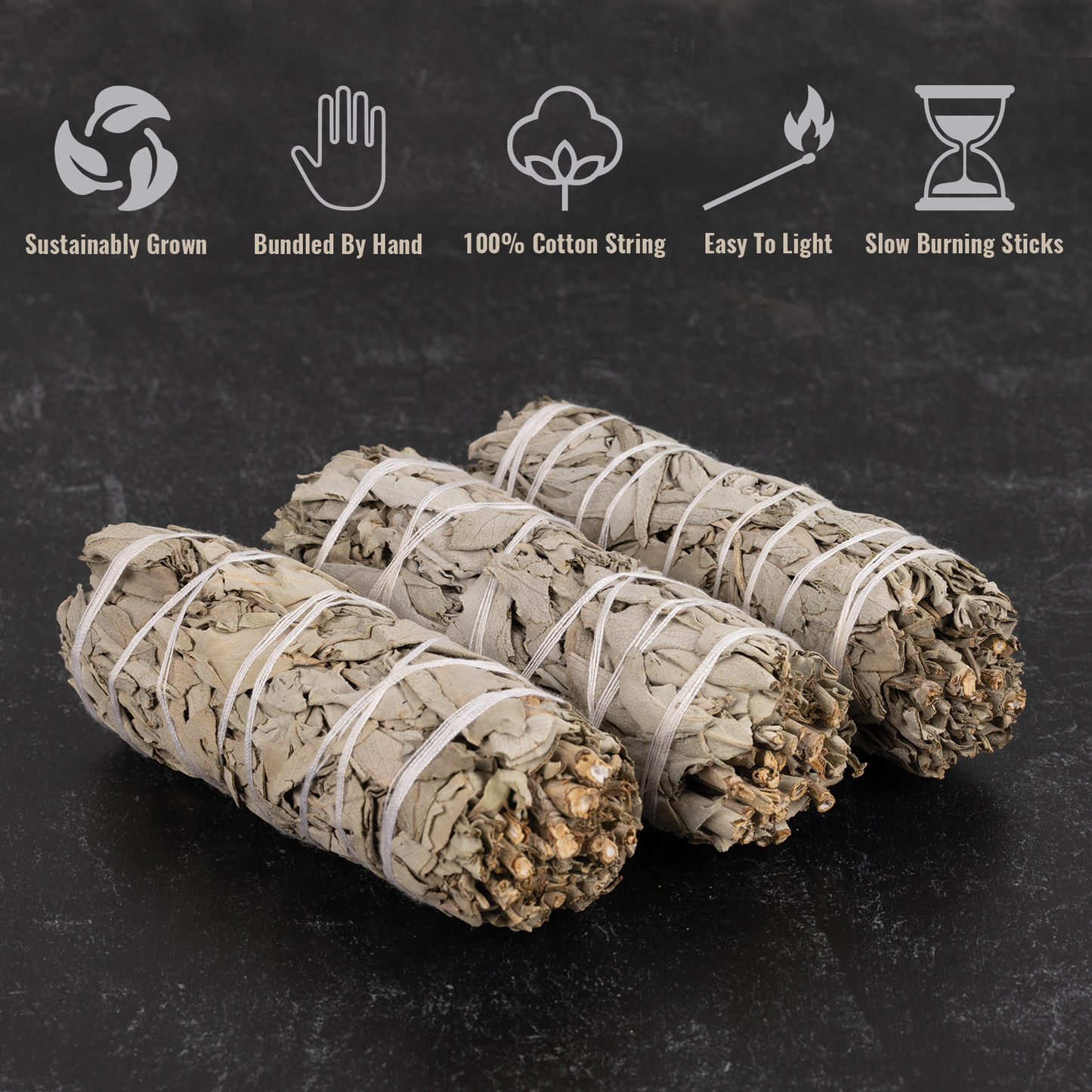 Sustainably Grown

Bundled By Hand

100% Cotton String

Easy To Light

Slow Burning Sticks